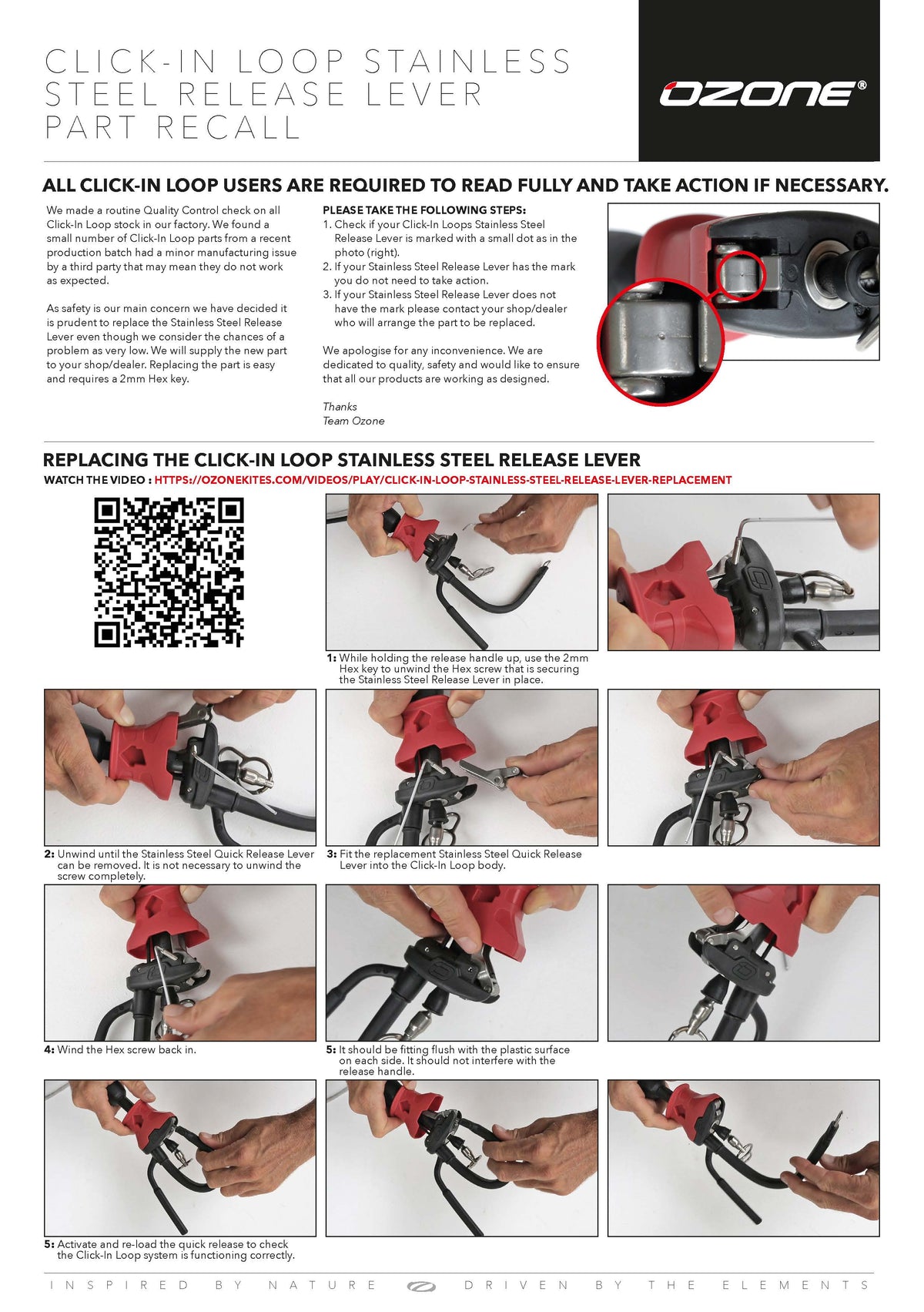 CLICK-IN LOOP STAINLESS STEEL RELEASE LEVER PART RECALL

OZONE®

ALL CLICK-IN LOOP USERS ARE REQUIRED TO READ FULLY AND TAKE ACTION IF NECESSARY.

We made a routine Quality Control check on all Click-In Loop stock in our factory. We found a small number of Click-In Loop parts from a recent production batch had a minor manufacturing issue by a third party that may mean they do not work as expected.

As safety is our main concern we have decided it is prudent to replace the Stainless Steel Release Lever even though we consider the chances of a problem as very low. We will supply the new part to your shop/dealer. Replacing the part is easy and requires a 2mm Hex key.

PLEASE TAKE THE FOLLOWING STEPS:
1. Check if your Click-In Loops Stainless Steel Release Lever is marked with a small dot as in the photo (right).
2. If your Stainless Steel Release Lever has the mark you do not need to take action.
3. If your Stainless Steel Release Lever does not have the mark please contact your shop/dealer who will arrange the part to be replaced.

We apologise for any inconvenience. We are dedicated to quality, safety and would like to ensure that all our products are working as designed.

Thanks
Team Ozone

REPLACING THE CLICK-IN LOOP STAINLESS STEEL RELEASE LEVER
WATCH THE VIDEO : HTTPS://OZONEKITES.COM/VIDEOS/PLAY/CLICK-IN-LOOP-STAINLESS-STEEL-RELEASE-LEVER-REPLACEMENT

1: While holding the release handle up, use the 2mm Hex key to unwind the Hex screw that is securing the Stainless Steel Release Lever in place.

2: Unwind until the Stainless Steel Quick Release Lever can be removed. It is not necessary to unwind the screw completely.

3: Fit the replacement Stainless Steel Quick Release Lever into the Click-In Loop body.

4: Wind the Hex screw back in.

5: It should be fitting flush with the plastic surface on each side. It should not interfere with the release handle.

5: Activate and re-load the quick release to check the Click-In Loop system is functioning correctly.

INSPIRED BY NATURE DRIVEN BY THE ELEMENTS