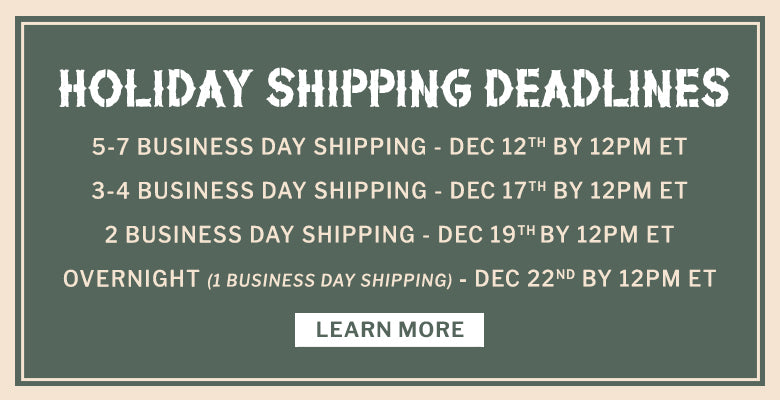 HOLIDAY SHIPPING DEADLINES

5-7 BUSINESS DAY SHIPPING - DEC 12TH BY 12PM ET

3-4 BUSINESS DAY SHIPPING - DEC 17TH BY 12PM ET

2 BUSINESS DAY SHIPPING - DEC 19TH BY 12PM ET

OVERNIGHT (1 BUSINESS DAY SHIPPING) - DEC 22ND BY 12PM ET

LEARN MORE